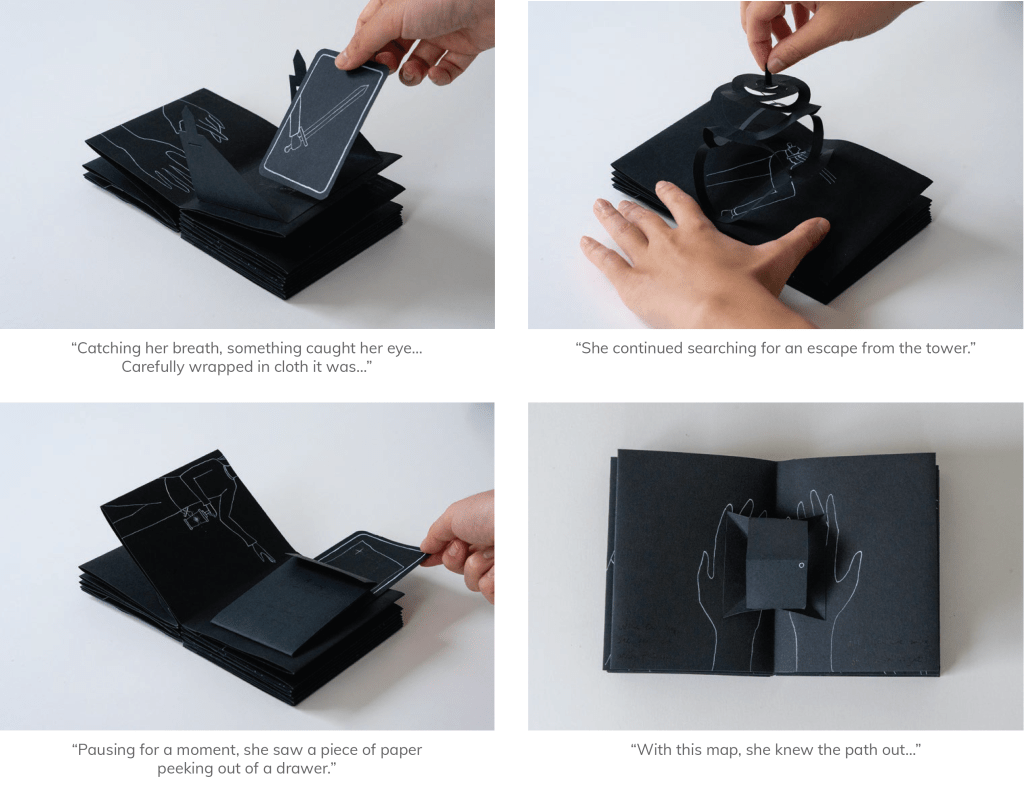 “Catching her breath, something caught her eye... Carefully wrapped in cloth it was...”

“She continued searching for an escape from the tower.”

“Pausing for a moment, she saw a piece of paper peeking out of a drawer.”

“With this map, she knew the path out...”